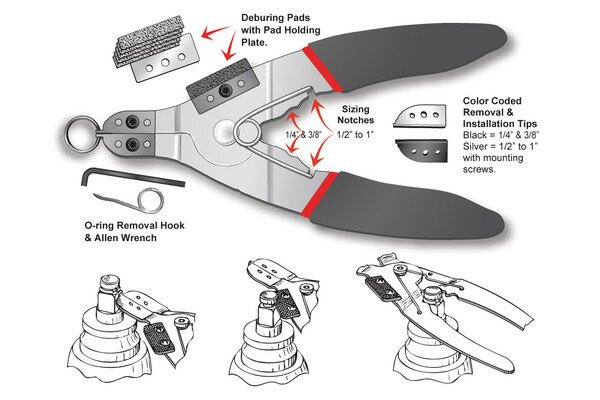 Deburing Pads with Pad Holding Plate.

Sizing Notches

1/4" & 3/8"

1/2" to 1"

Color Coded Removal & Installation Tips
Black = 1/4" & 3/8"
Silver = 1/2" to 1" with mounting screws.

O-ring Removal Hook & Allen Wrench